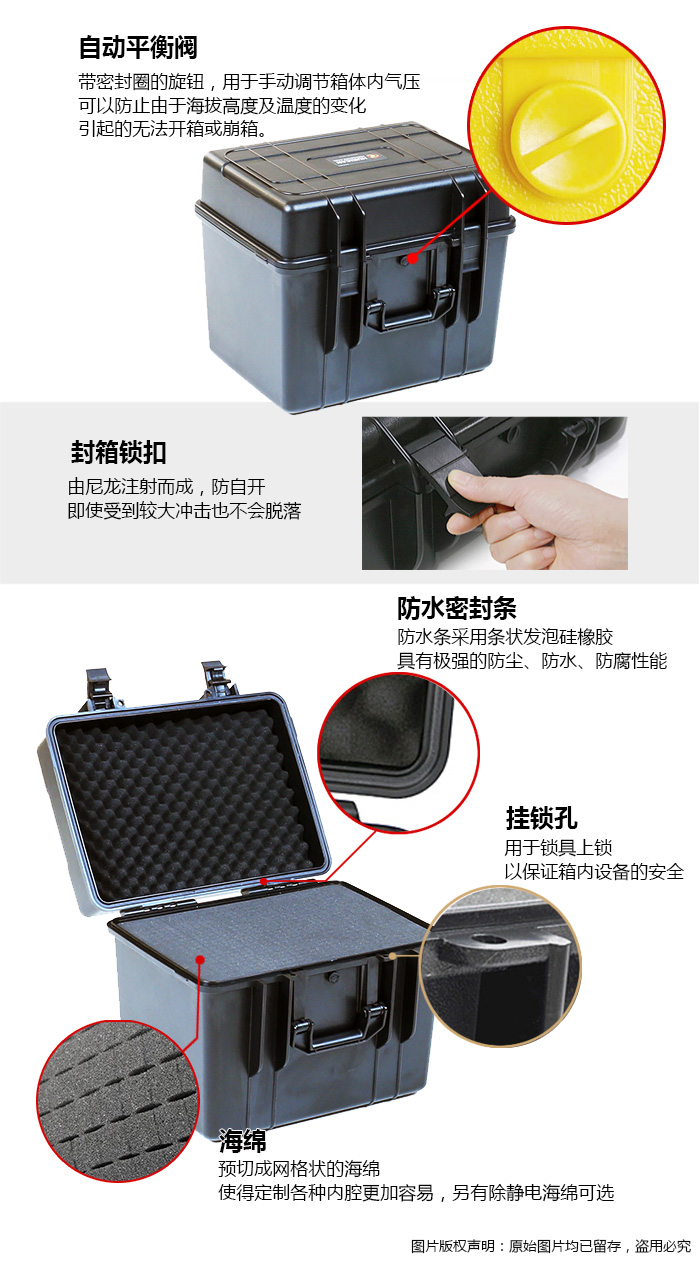 自动平衡阀

带密封圈的旋钮，用于手动调节箱体内气压
可以防止由于海拔高度及温度的变化
引起的无法开箱或崩箱。

封箱锁扣

由尼龙注射而成，防自开
即使受到较大冲击也不会脱落

防水密封条

防水条采用条状发泡硅橡胶
具有极强的防尘、防水、防腐性能

挂锁孔

用于锁具上锁
以保证箱内设备的安全

海绵

预切成网格状的海绵
使得定制各种内腔更加容易，另有除静电海绵可选

图片版权声明：原始图片均已留存，盗用必究