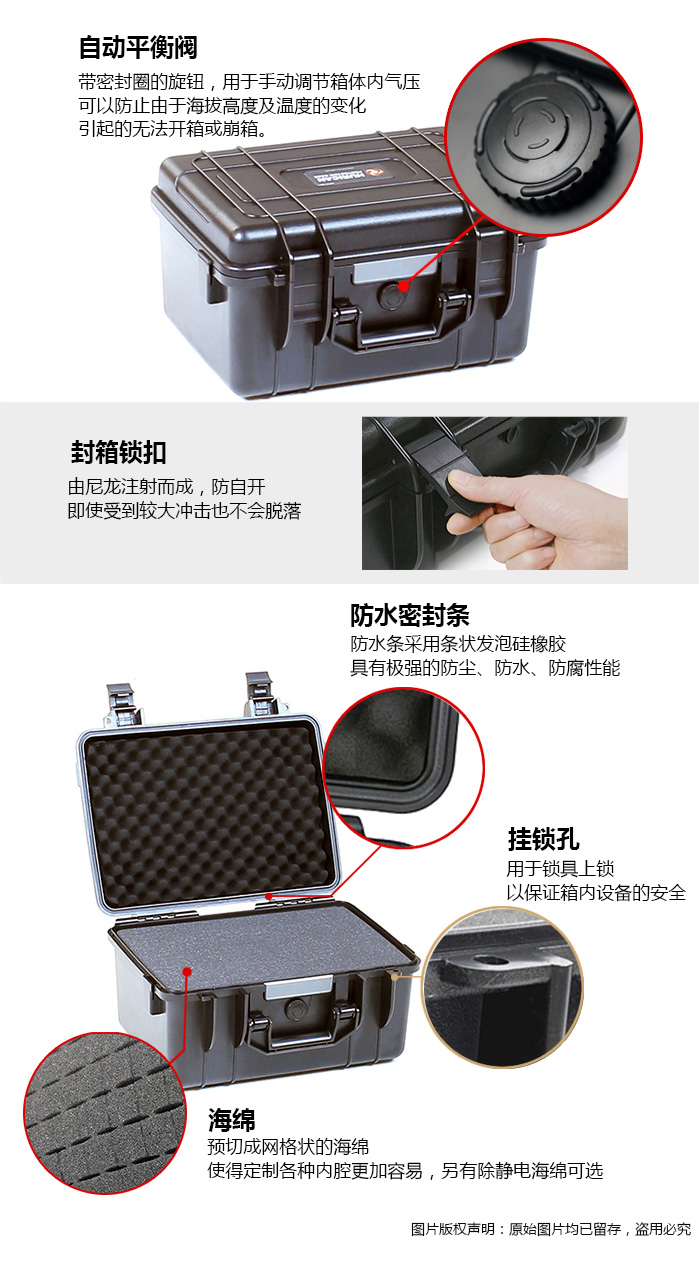 自动平衡阀
带密封圈的旋钮，用于手动调节箱体内气压
可以防止由于海拔高度及温度的变化
引起的无法开箱或崩箱。

封箱锁扣
由尼龙注射而成，防自开
即使受到较大冲击也不会脱落

防水密封条
防水条采用条状发泡硅橡胶
具有极强的防尘、防水、防腐性能

挂锁孔
用于锁具上锁
以保证箱内设备的安全

海绵
预切成网格状的海绵
使得定制各种内腔更加容易，另有除静电海绵可选

图片版权声明：原始图片均已留存，盗用必究