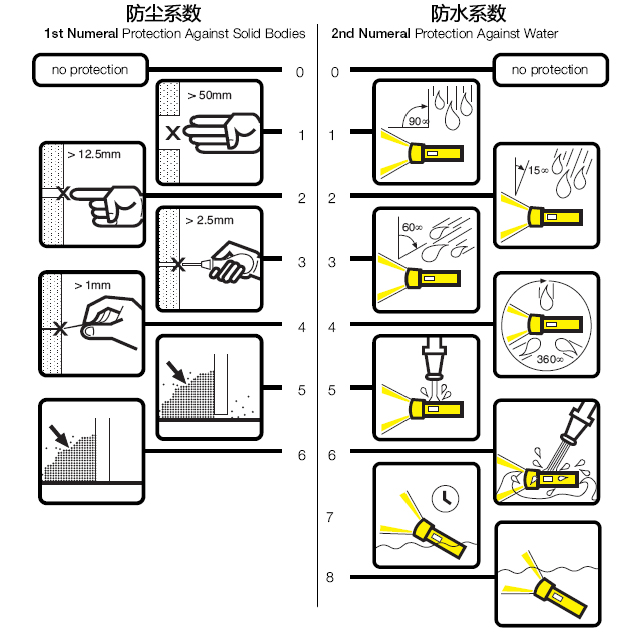 防尘系数
1st Numeral Protection Against Solid Bodies

no protection
0
> 50mm
1
> 12.5mm
2
> 2.5mm
3
> 1mm
4
5
6

防水系数
2nd Numeral Protection Against Water

0
no protection
1
90∞
2
15∞
3
60∞
4
360∞
5
6
7
8